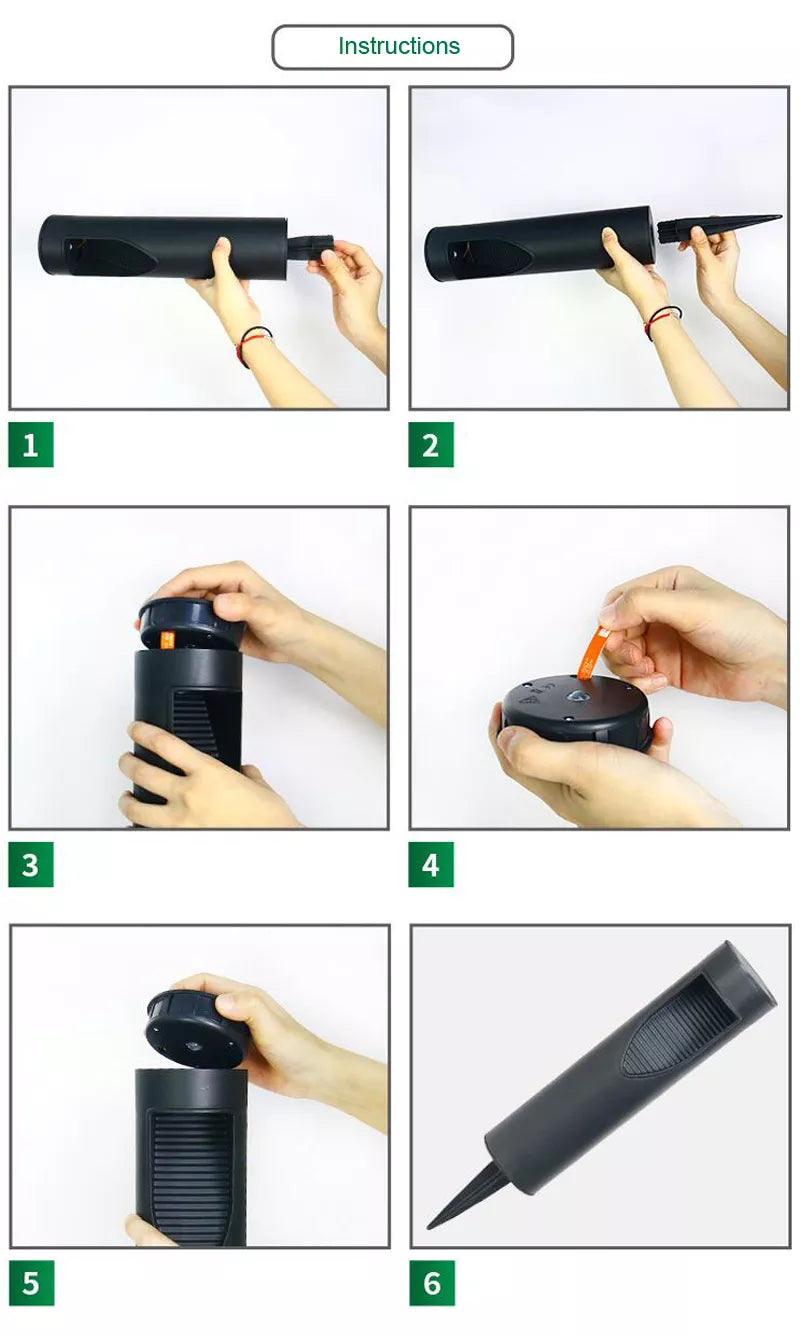 Instructions

1

2

3

4

5

6